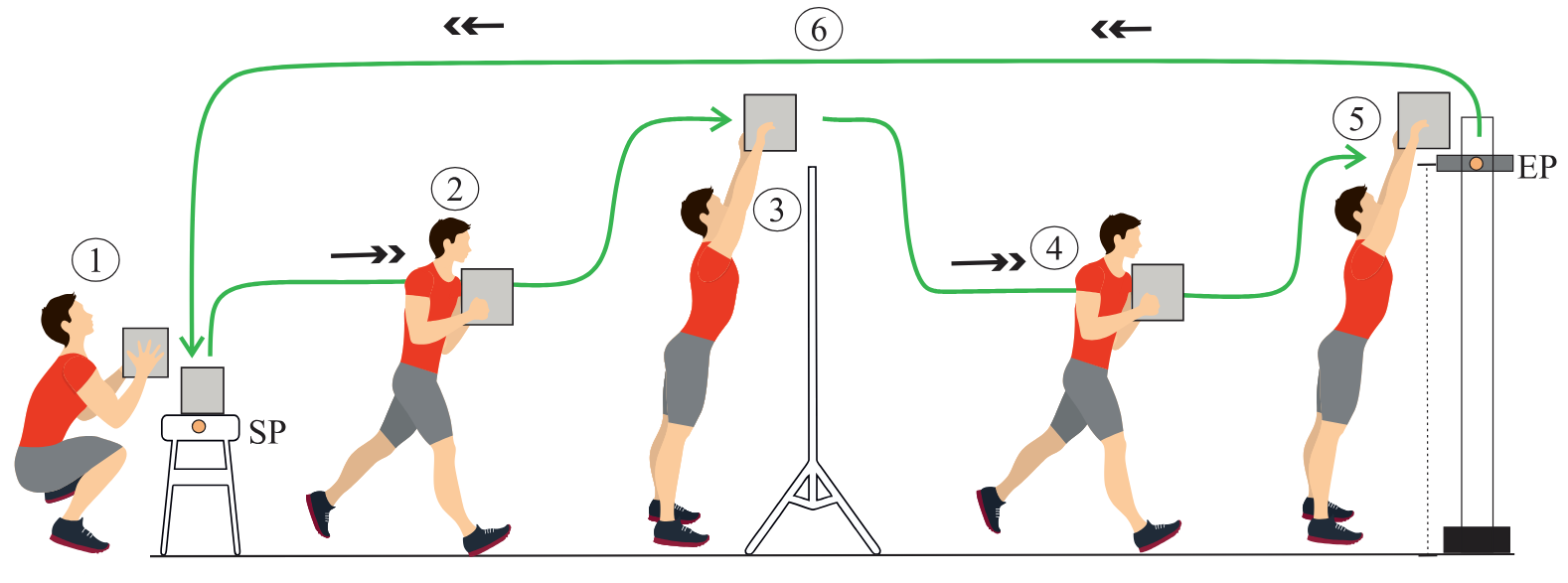 6

1

2

3

4

5

SP

EP